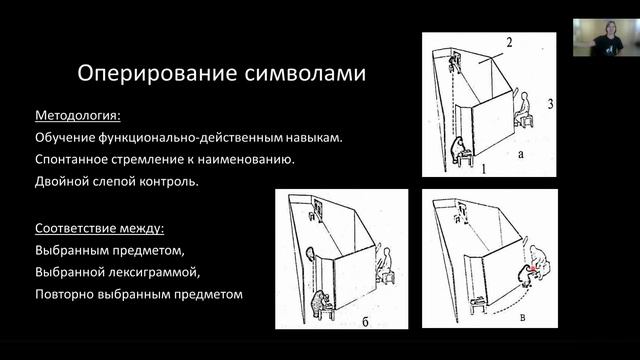 Оперирование символами

Методология:
Обучение функционально-действенным навыкам.
Спонтанное стремление к наименованию.
Двойной слепой контроль.

Соответствие между:
Выбранным предметом,
Выбранной лексиграммой,
Повторно выбранным предметом

2
3
1
а
б
в